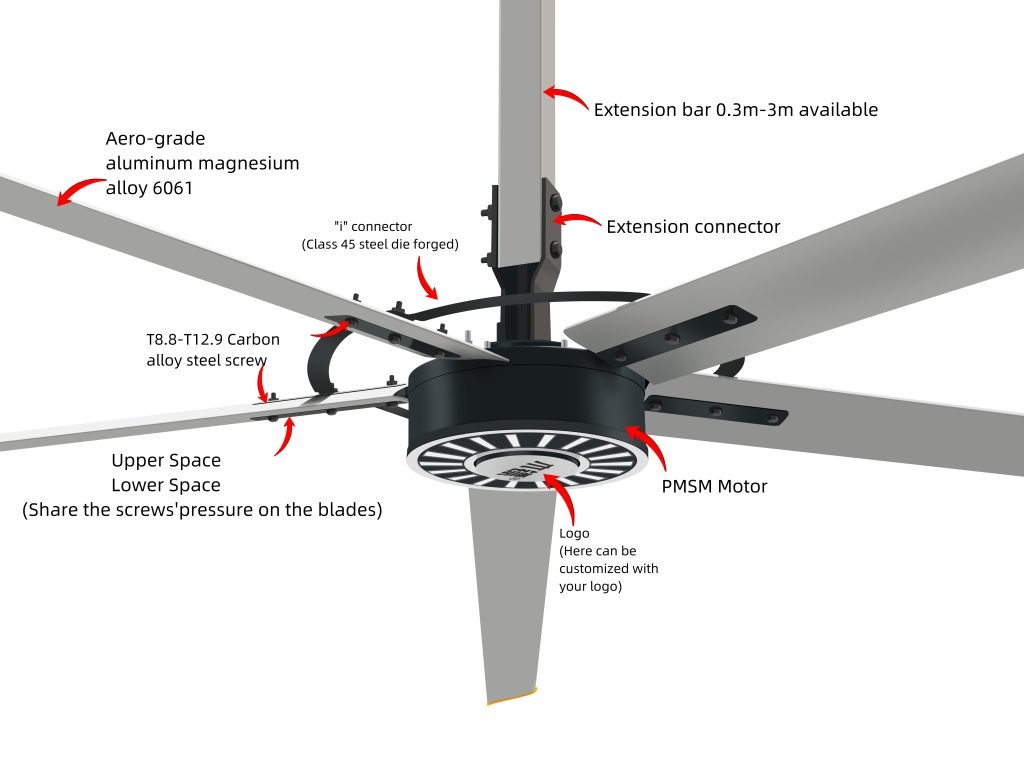 Extension bar 0.3m-3m available

Aero-grade aluminum magnesium alloy 6061

Extension connector

"i" connector (Class 45 steel die forged)

T8.8-T12.9 Carbon alloy steel screw

Upper Space
Lower Space
(Share the screws'pressure on the blades)

PMSM Motor

Logo (Here can be customized with your logo)